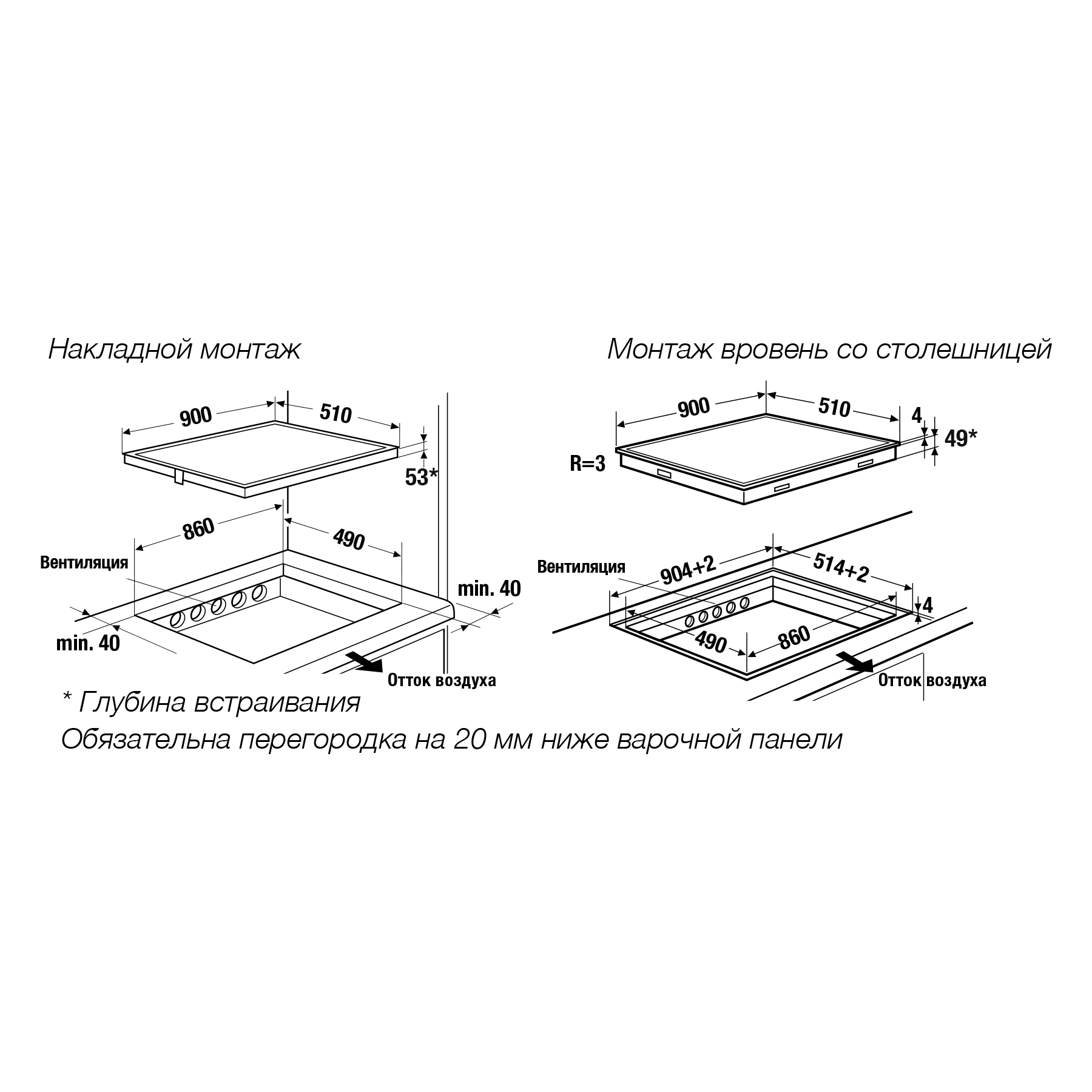 Накладной монтаж

900
510
53*
860
490
Вентиляция
min. 40
min. 40
Отток воздуха

Монтаж вровень со столешницей

900
510
4
49*
R=3
Вентиляция
904+2
514+2
4
490
860
Отток воздуха

* Глубина встраивания
Обязательна перегородка на 20 мм ниже варочной панели