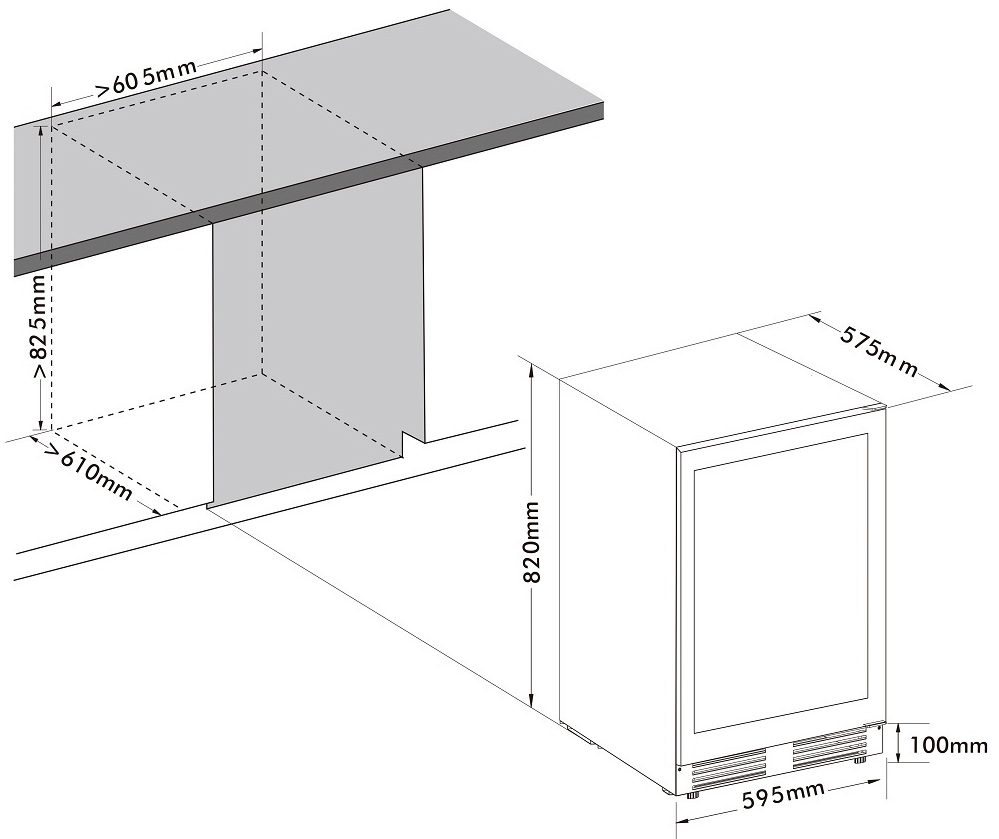 >605mm
>825mm
>610mm
575mm
820mm
100mm
595mm