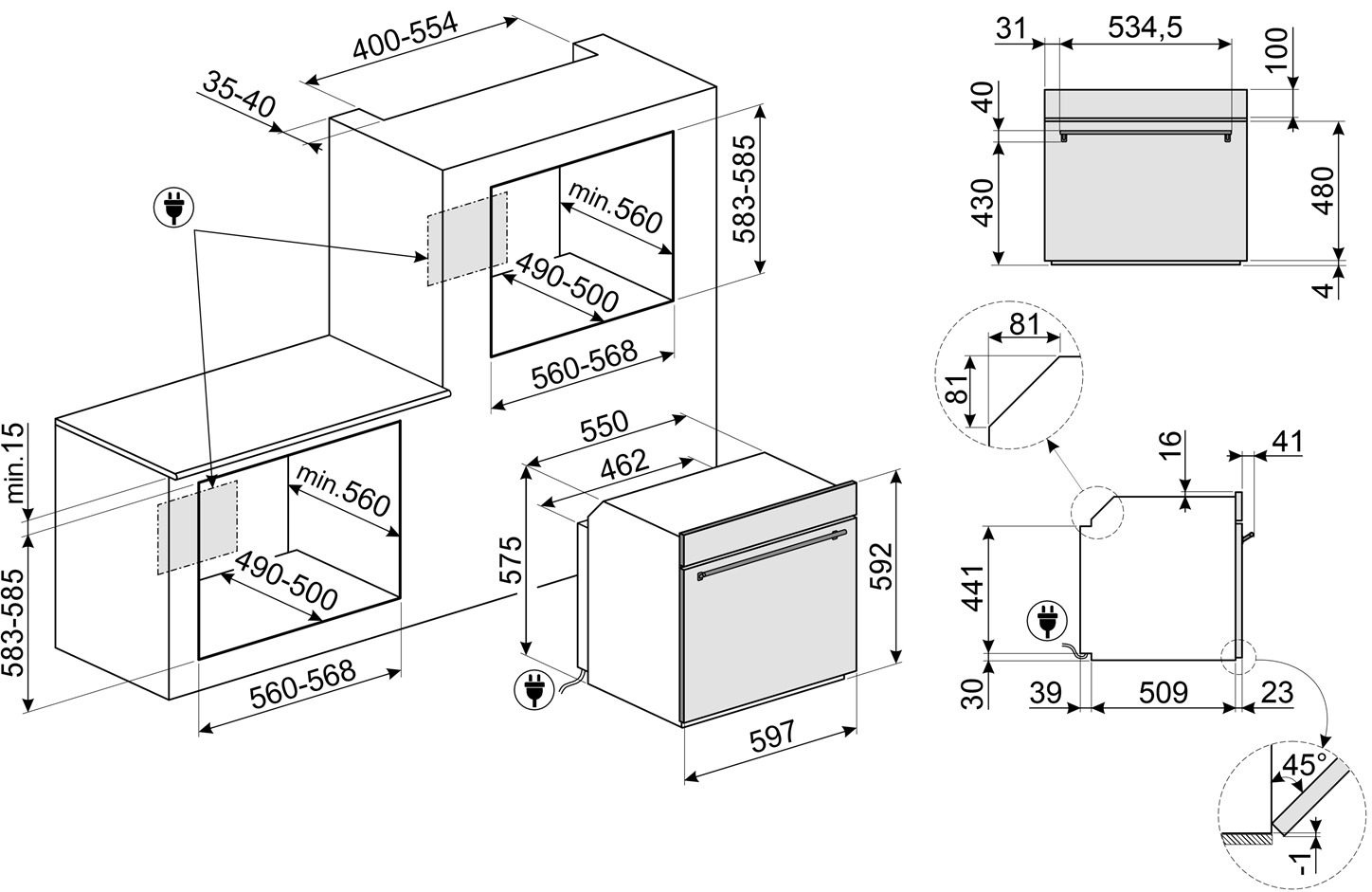 400-554
35-40
583-585
min.560
490-500
560-568
min.15
583-585
min.560
490-500
560-568
550
462
575
592
597
31
534,5
100
40
430
480
4
81
81
16
41
441
30
39
509
23
45°
-1