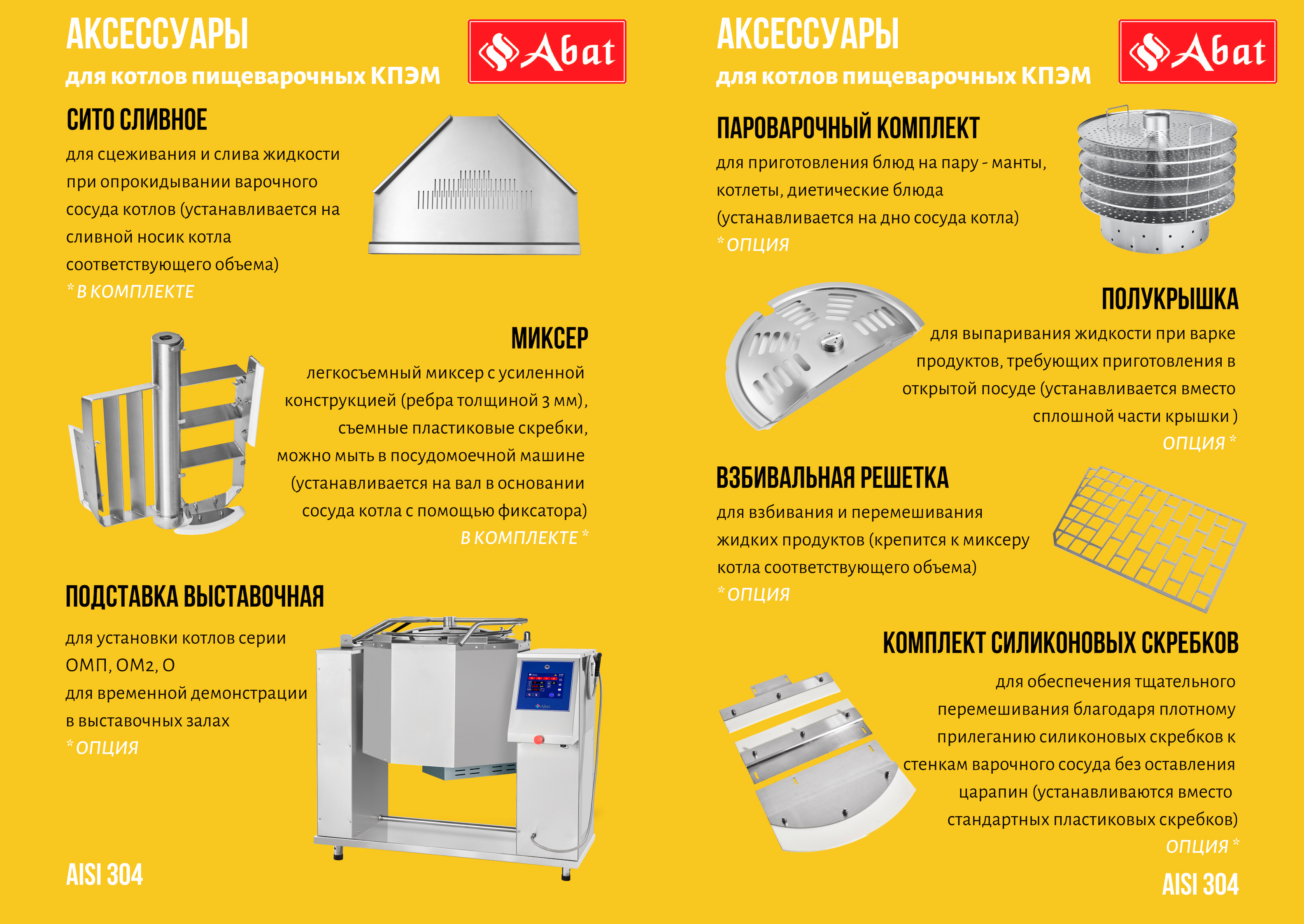 АКСЕССУАРЫ
для котлов пищеварочных КПЭМ

Abat

СИТО СЛИВНОЕ
для сцеживания и слива жидкости при опрокидывании варочного сосуда котлов (устанавливается на сливной носик котла соответствующего объема)
* В КОМПЛЕКТЕ

МИКСЕР
легкосъемный миксер с усиленной конструкцией (ребра толщиной 3 мм), съемные пластиковые скребки, можно мыть в посудомоечной машине (устанавливается на вал в основании сосуда котла с помощью фиксатора)
В КОМПЛЕКТЕ *

ПОДСТАВКА ВЫСТАВОЧНАЯ
для установки котлов серии ОМП, ОМ2, О
для временной демонстрации в выставочных залах
* ОПЦИЯ

AISI 304

АКСЕССУАРЫ
для котлов пищеварочных КПЭМ

Abat

ПАРОВАРОЧНЫЙ КОМПЛЕКТ
для приготовления блюд на пару - манты, котлеты, диетические блюда (устанавливается на дно сосуда котла)
* ОПЦИЯ

ПОЛУКРЫШКА
для выпаривания жидкости при варке продуктов, требующих приготовления в открытой посуде (устанавливается вместо сплошной части крышки )
ОПЦИЯ *

ВЗБИВАЛЬНАЯ РЕШЕТКА
для взбивания и перемешивания жидких продуктов (крепится к миксеру котла соответствующего объема)
* ОПЦИЯ

КОМПЛЕКТ СИЛИКОНОВЫХ СКРЕБКОВ
для обеспечения тщательного перемешивания благодаря плотному прилеганию силиконовых скребков к стенкам варочного сосуда без оставления царапин (устанавливаются вместо стандартных пластиковых скребков)
ОПЦИЯ *

AISI 304